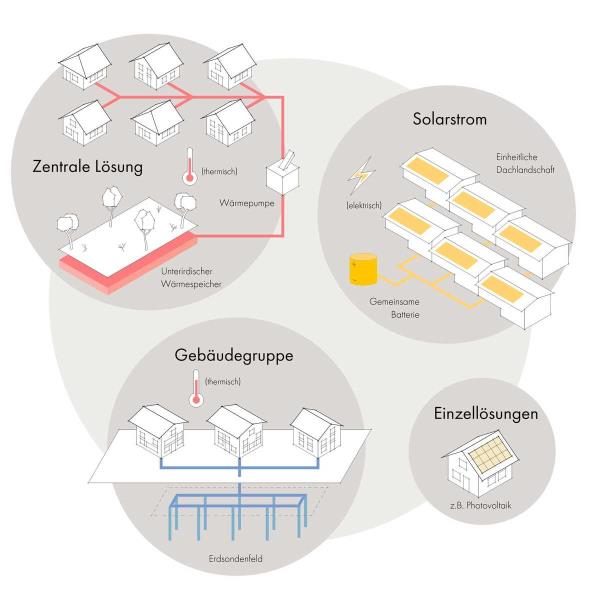 Zentrale Lösung

(thermisch)

Wärmepumpe

Unterirdischer Wärmespeicher

Solarstrom

Einheitliche Dachlandschaft

(elektrisch)

Gemeinsame Batterie

Gebäudegruppe

(thermisch)

Erdsondenfeld

Einzellösungen

z.B. Photovoltaik